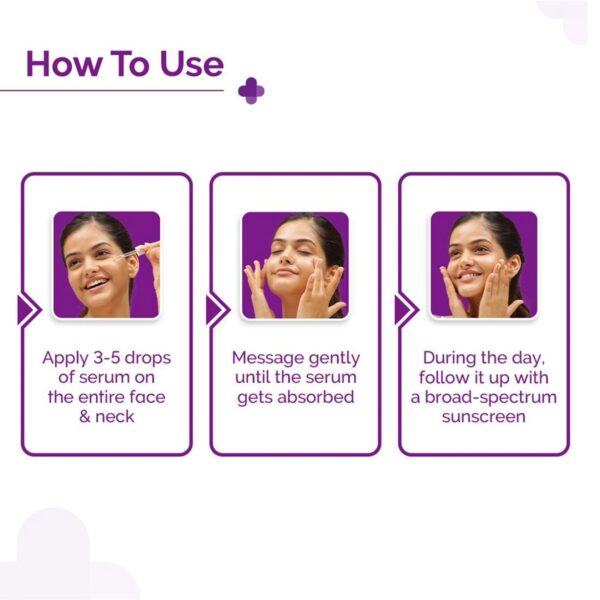 How To Use

Apply 3-5 drops of serum on the entire face & neck

Message gently until the serum gets absorbed

During the day, follow it up with a broad-spectrum sunscreen